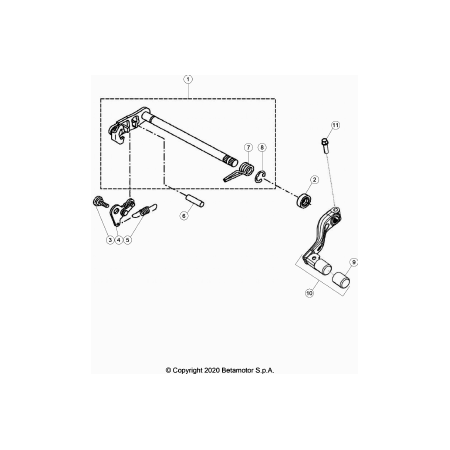 1

11

7

8

2

6

3 4 5

9

10

© Copyright 2020 Betamotor S.p.A.