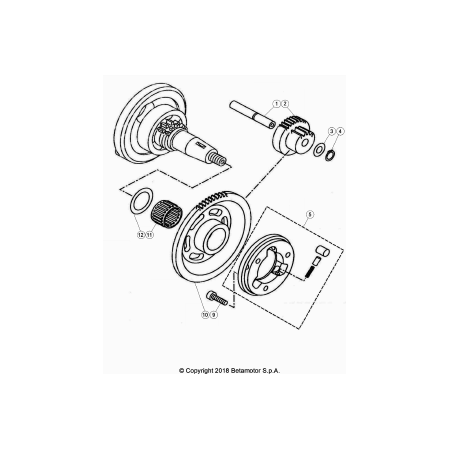 1 2

3 4

5

12 11

10 9

© Copyright 2018 Betamotor S.p.A.