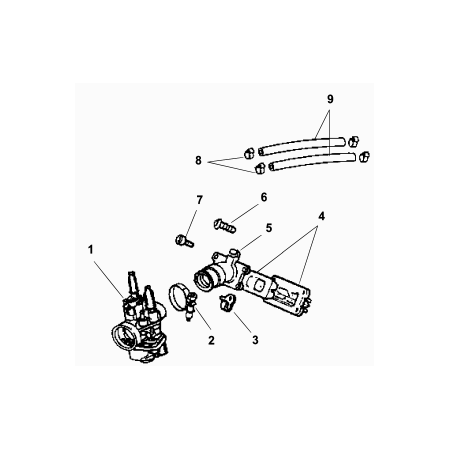 9
8
7
6
5
4
1
2
3