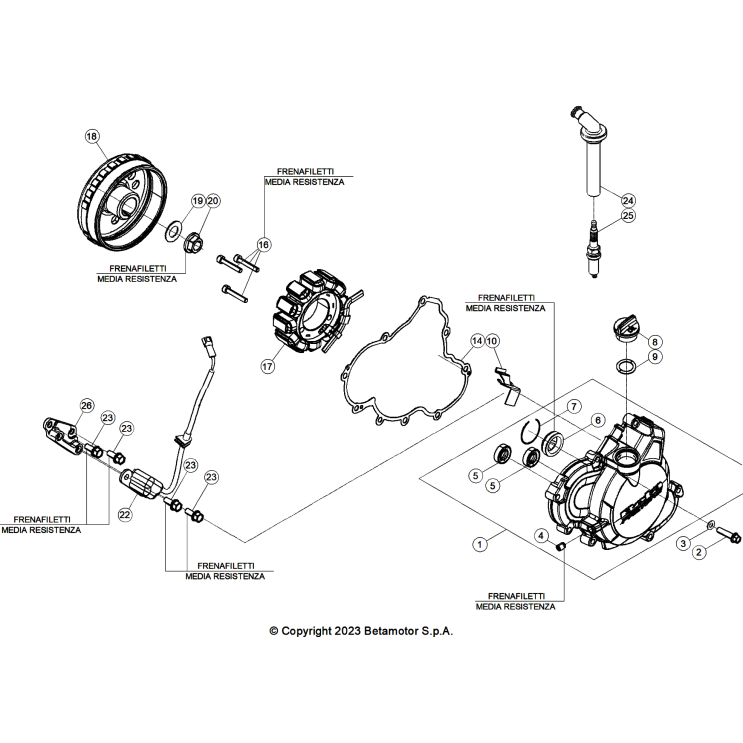 18
19
20
FRENAFILETTI
MEDIA RESISTENZA
FRENAFILETTI
MEDIA RESISTENZA
16
17
24
25
FRENAFILETTI
MEDIA RESISTENZA
14
10
8
9
7
6
5
5
26
23
23
23
23
22
FRENAFILETTI
MEDIA RESISTENZA
FRENAFILETTI
MEDIA RESISTENZA
1
4
3
2
FRENAFILETTI
MEDIA RESISTENZA

© Copyright 2023 Betamotor S.p.A.