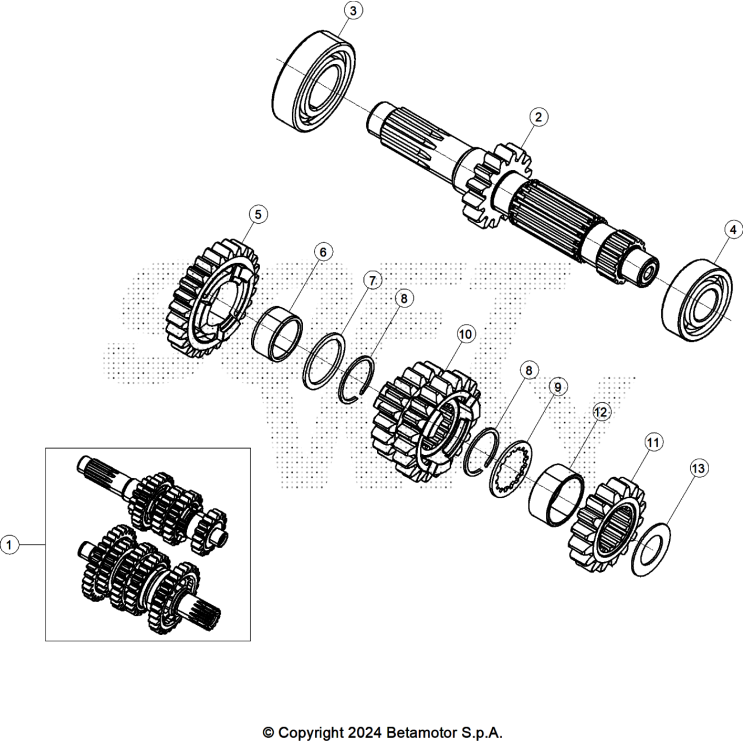 3
2
5
4
6
7
8
10
8
9
12
11
13
1

© Copyright 2024 Betamotor S.p.A.