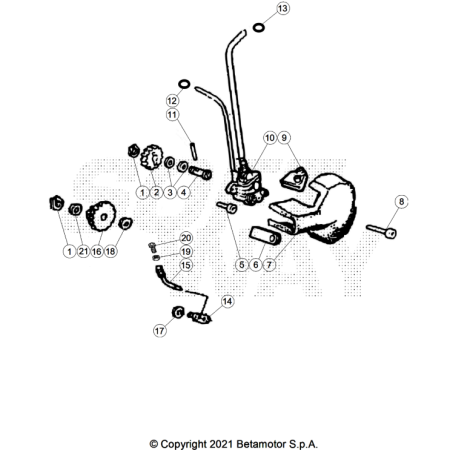 13
12
11
10 9
1 2 3 4
8
1 21 16 18
20
19
15
5 6 7
14
17

© Copyright 2021 Betamotor S.p.A.