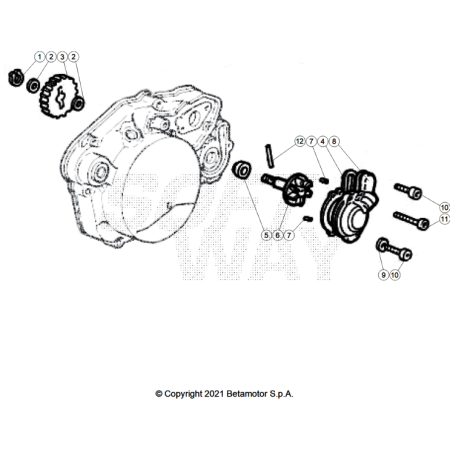 1 2 3 2

12 7 4 8

10

11

5 6 7

9 10

WAY

© Copyright 2021 Betamotor S.p.A.