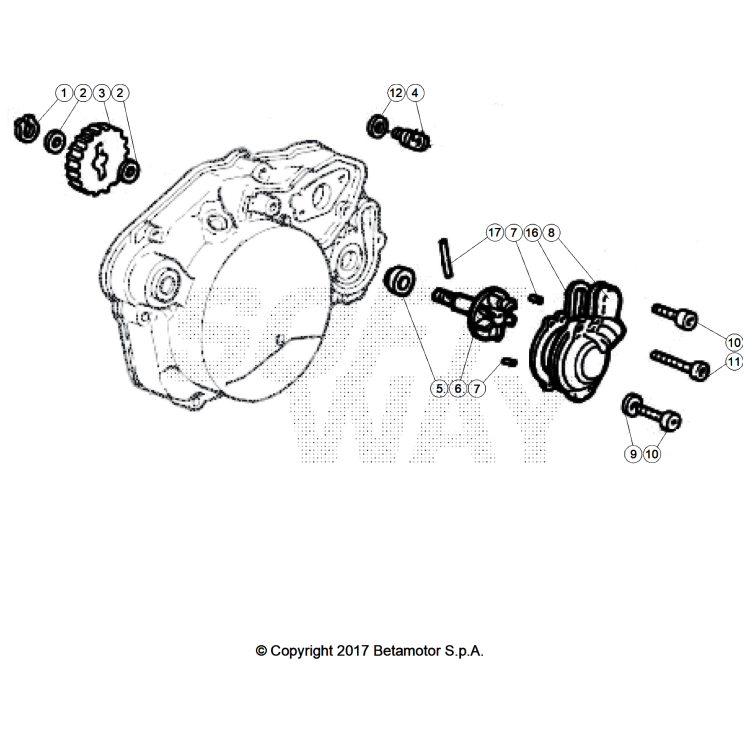 1 2 3 2

12 4

17 7 16 8

10

11

5 6 7

9 10

WAY

© Copyright 2017 Betamotor S.p.A.