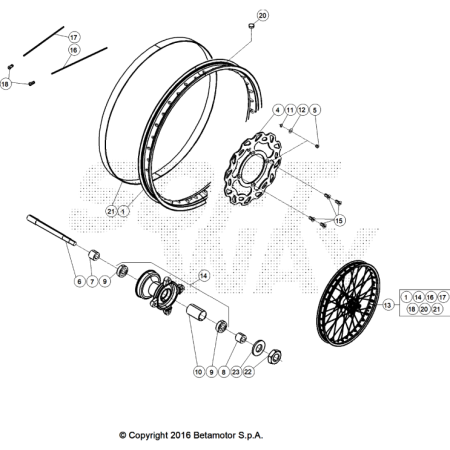 20
17
16
18
4 11 12 5
21 1
15
14
6 7 9
13
1 14 16 17
18 20 21
10 9 8 23 22
© Copyright 2016 Betamotor S.p.A.