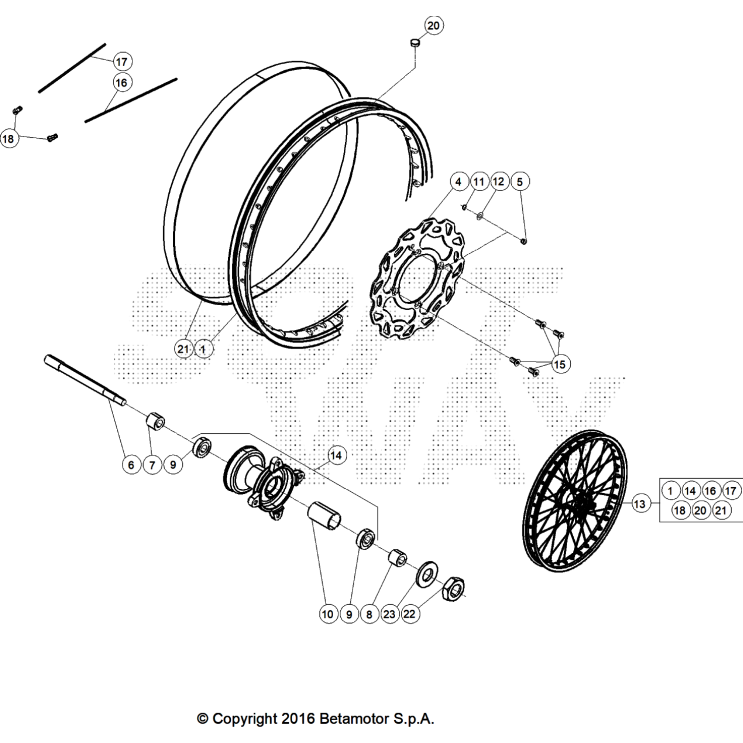 20
17
16
18
4
11
12
5
21
1
15
6
7
9
14
13
1
14
16
17
18
20
21
10
9
8
23
22

© Copyright 2016 Betamotor S.p.A.