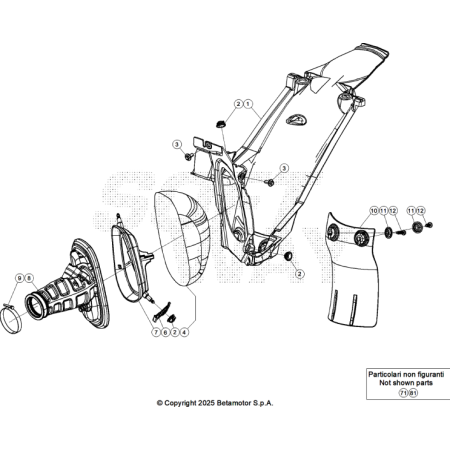 2 1

3

3

10 11 12

11 12

2

9 8

7 6 2 4

Particolari non figuranti
Not shown parts
71 81

© Copyright 2025 Betamotor S.p.A.