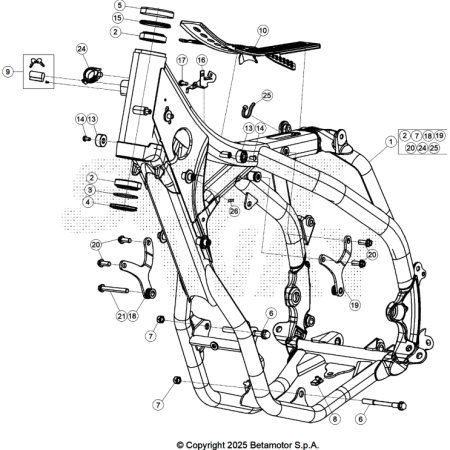 5
15
2
10
24
17
16
9
25
14 13
13 14
1
2 7 18 19
20 24 25
2
3
4
26
20
20
19
21 18
6
7
7
8
6
© Copyright 2025 Betamotor S.p.A.