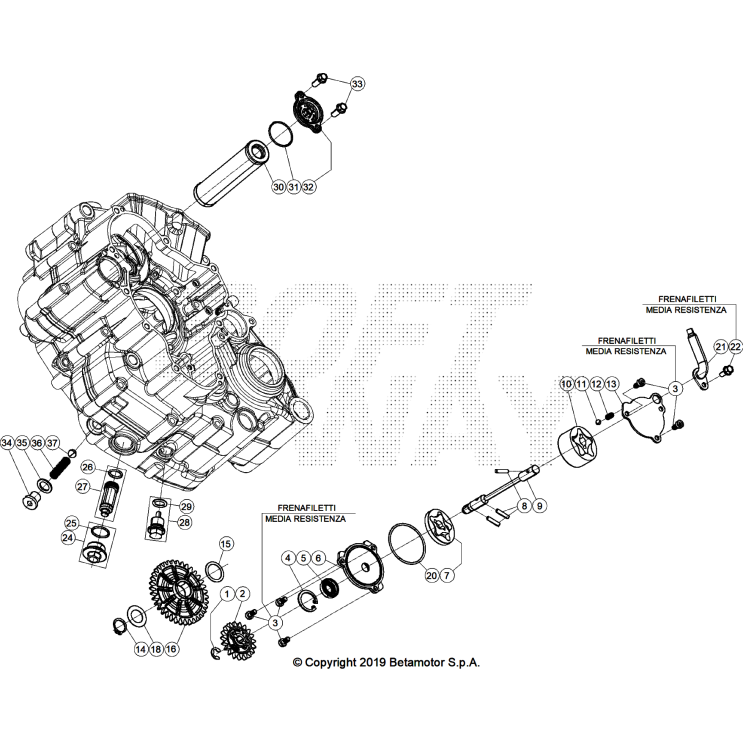 33

30 31 32

FRENAFILETTI
MEDIA RESISTENZA

21 22

FRENAFILETTI
MEDIA RESISTENZA

10 11 12 13

3

34 35 36 37

26

27

29

28

25

24

8 9

FRENAFILETTI
MEDIA RESISTENZA

15

4 5 6

20 7

1 2

3

14 18 16

© Copyright 2019 Betamotor S.p.A.