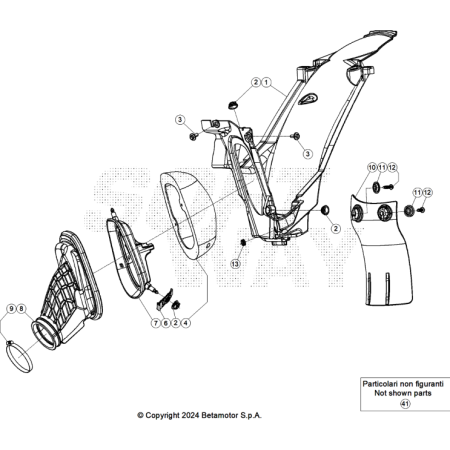 2 1

3

3

10 11 12

11 12

2

13

9 8

7 6 2 4

Particolari non figuranti
Not shown parts
41

© Copyright 2024 Betamotor S.p.A.