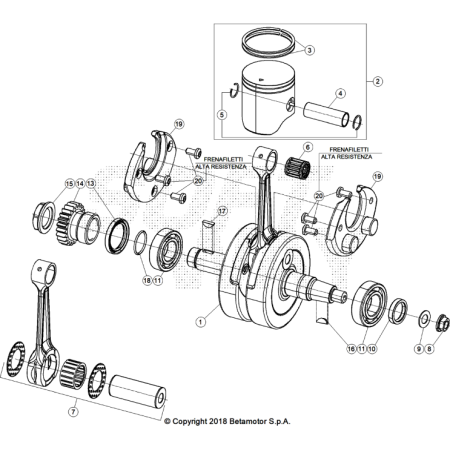 3
2
4
5
19
6
FRENAFILETTI
ALTA RESISTENZA
FRENAFILETTI
ALTA RESISTENZA
20
19
20
15 14 13
17
18 11
1
16 11 10
9 8
7
© Copyright 2018 Betamotor S.p.A.