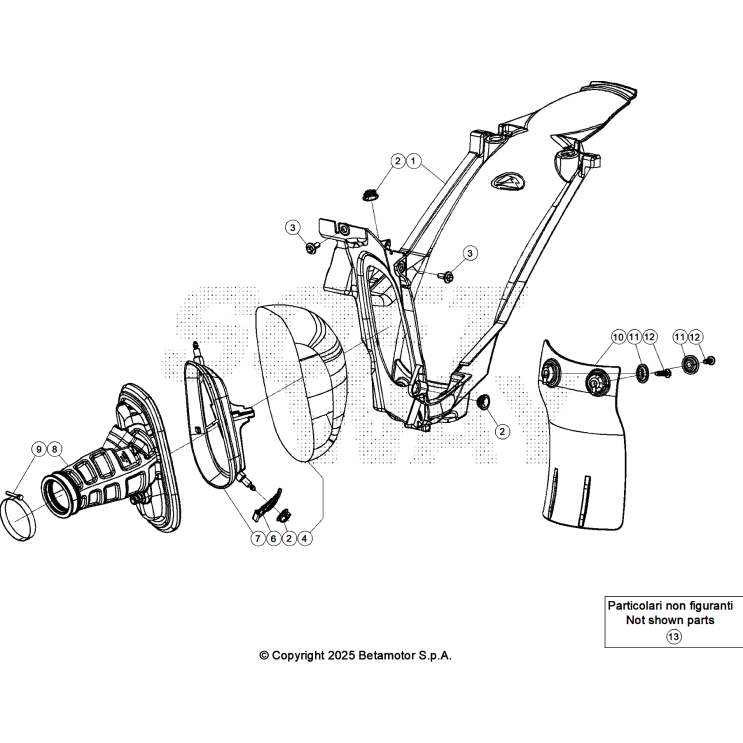 2 1
3
3
10 11 12 11 12
2
9 8
7 6 2 4

Particolari non figuranti
Not shown parts
13

© Copyright 2025 Betamotor S.p.A.