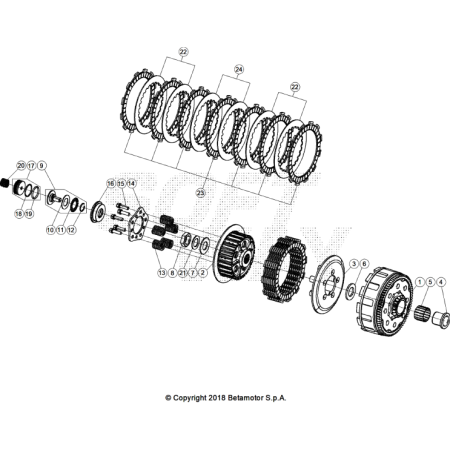 22
24
22
23
20 17 9
18 19
10 11 12
16 15 14
13 8 21 7 2
3 6
1 5 4
© Copyright 2018 Betamotor S.p.A.