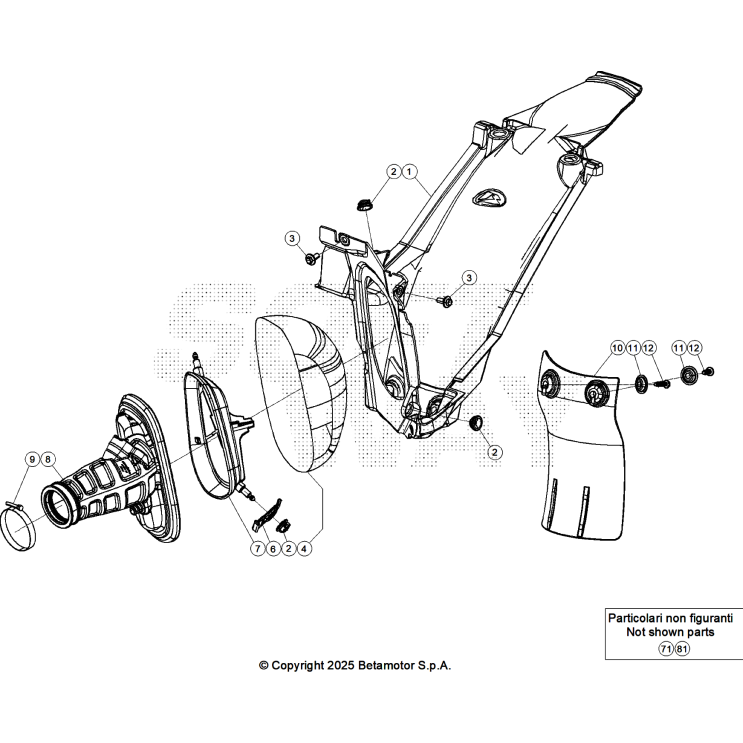 2 1
3
3
10 11 12
11 12
2
9 8
7 6 2 4

Particolari non figuranti
Not shown parts
71 81

© Copyright 2025 Betamotor S.p.A.