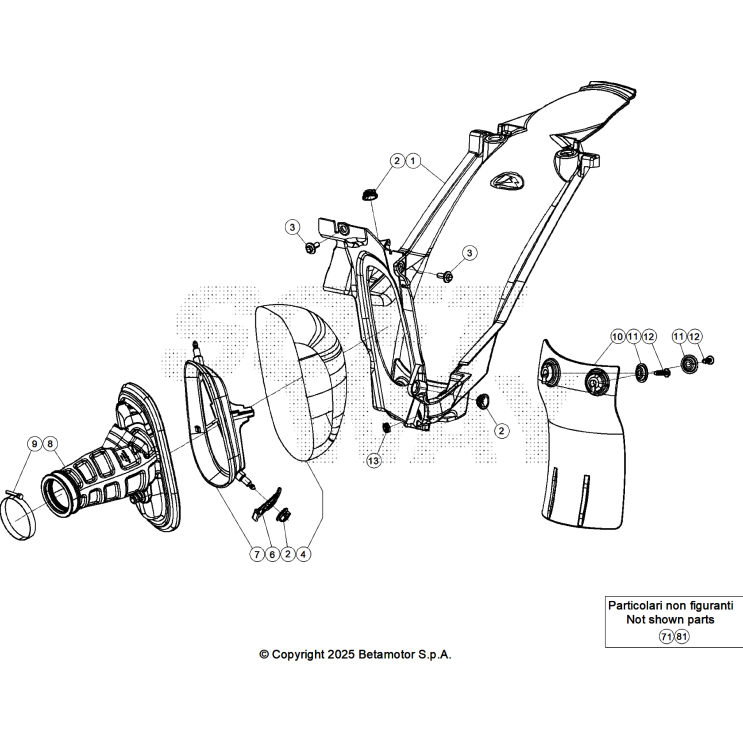 2 1
3
3
10 11 12 11 12
2
13
9 8
7 6 2 4
Particolari non figuranti
Not shown parts
71 81
© Copyright 2025 Betamotor S.p.A.