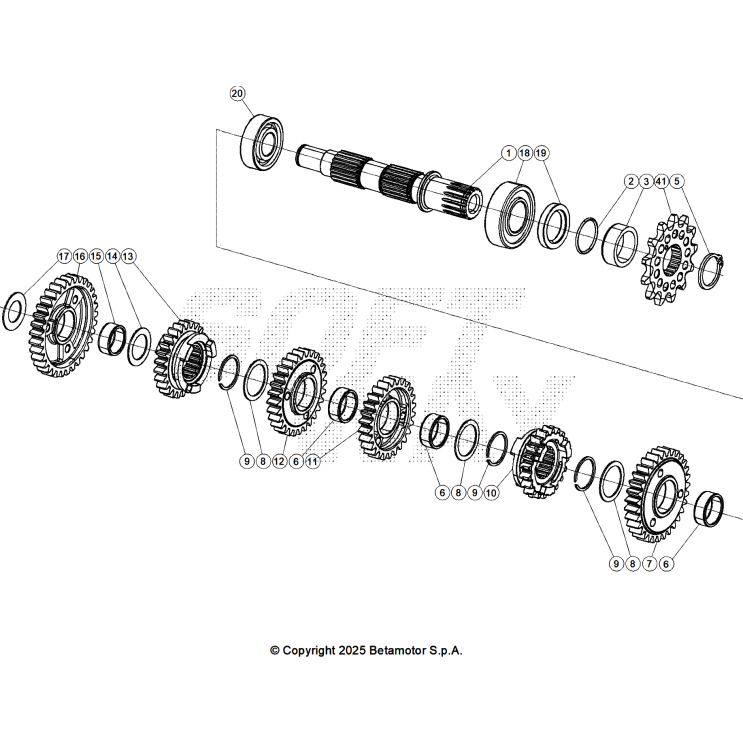 20
1 18 19
2 3 41 5
17 16 15 14 13
9 8 12 6 11
6 8 9 10
9 8 7 6
© Copyright 2025 Betamotor S.p.A.