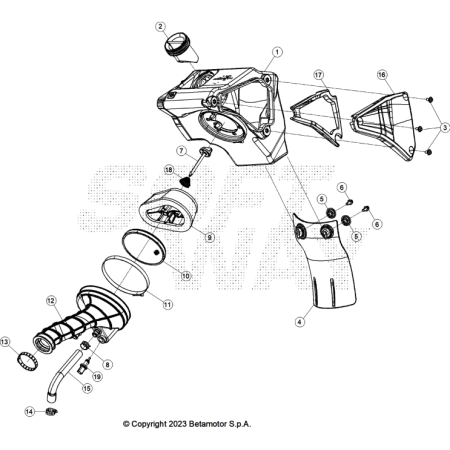 2
1
17
16
3
7
18
6
5
6
5
9
10
11
4
12
13
8
19
15
14
© Copyright 2023 Betamotor S.p.A.