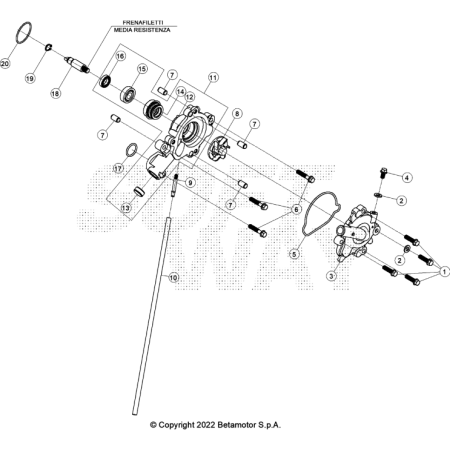 FRENAFILETTI
MEDIA RESISTENZA

20
19
18
16
15
7
11
14
12
8
7
7
17
13
9
7
6
4
2
5
2
3
1
10

© Copyright 2022 Betamotor S.p.A.