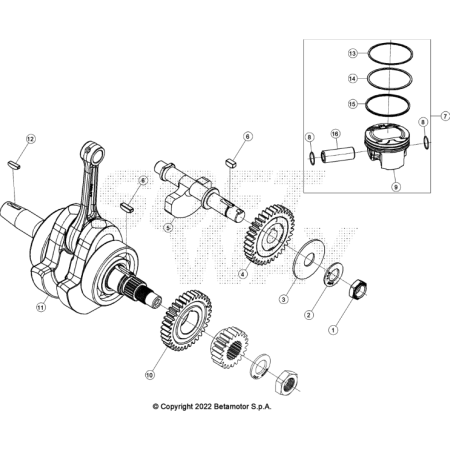 13
14
15
7
8
16
8
9
12
6
6
5
4
3
2
1
11
10
© Copyright 2022 Betamotor S.p.A.