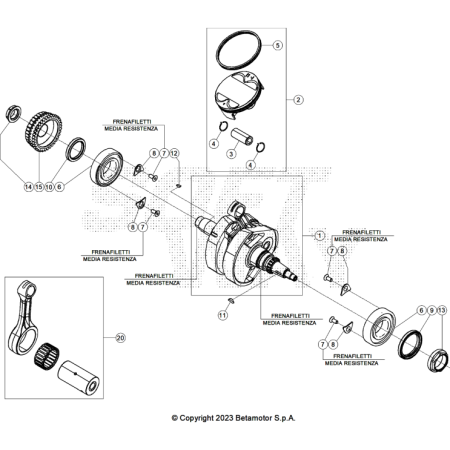 5

2

4

3

4

FRENAFILETTI
MEDIA RESISTENZA

8 7 12

14 15 10 6

8 7

FRENAFILETTI
MEDIA RESISTENZA

FRENAFILETTI
MEDIA RESISTENZA

1

FRENAFILETTI
MEDIA RESISTENZA

7 8

11

FRENAFILETTI
MEDIA RESISTENZA

6 9 13

7 8

FRENAFILETTI
MEDIA RESISTENZA

20

© Copyright 2023 Betamotor S.p.A.