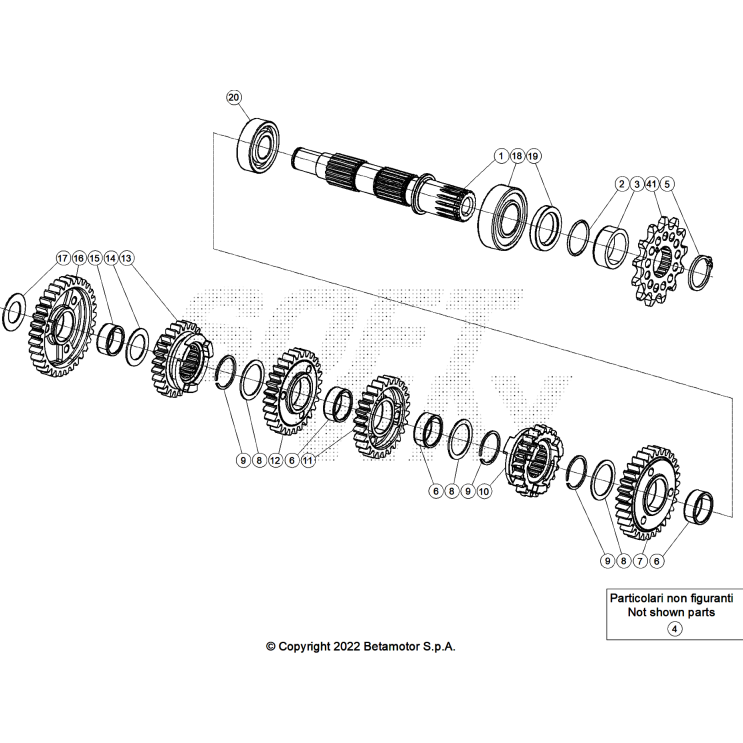 20
1 18 19
2 3 41 5
17 16 15 14 13
9 8 12 6 11
6 8 9 10
9 8 7 6

SOFT

Particolari non figuranti
Not shown parts
4

© Copyright 2022 Betamotor S.p.A.