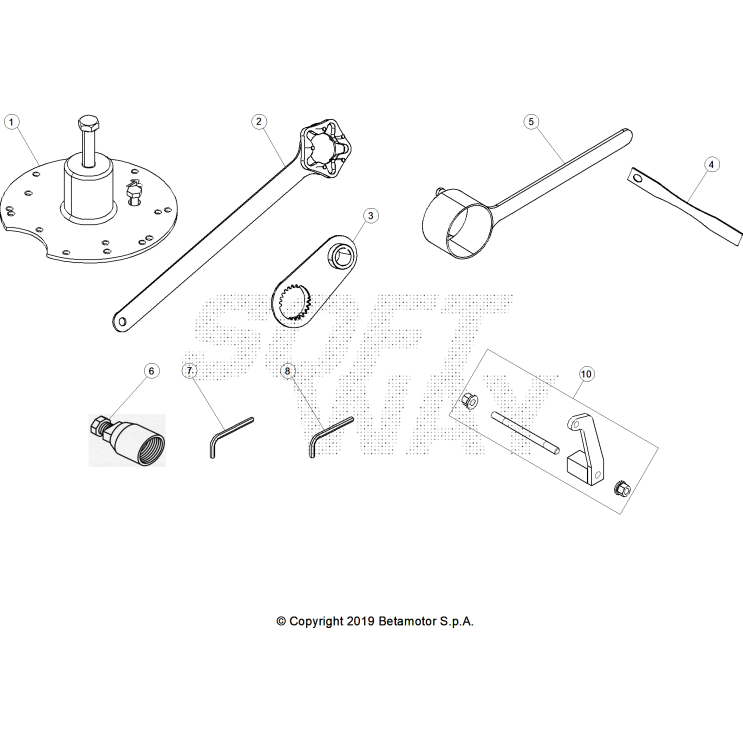 1
2
5
4
3
SOFT WAY
6
7
8
10

© Copyright 2019 Betamotor S.p.A.