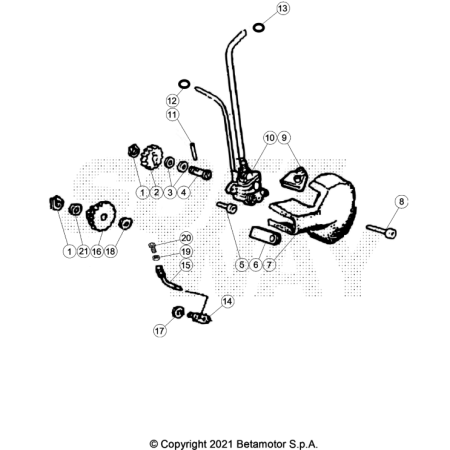 13

12

11

10 9

1 2 3 4

8

1 21 16 18

20

19

15

5 6 7

14

17

© Copyright 2021 Betamotor S.p.A.