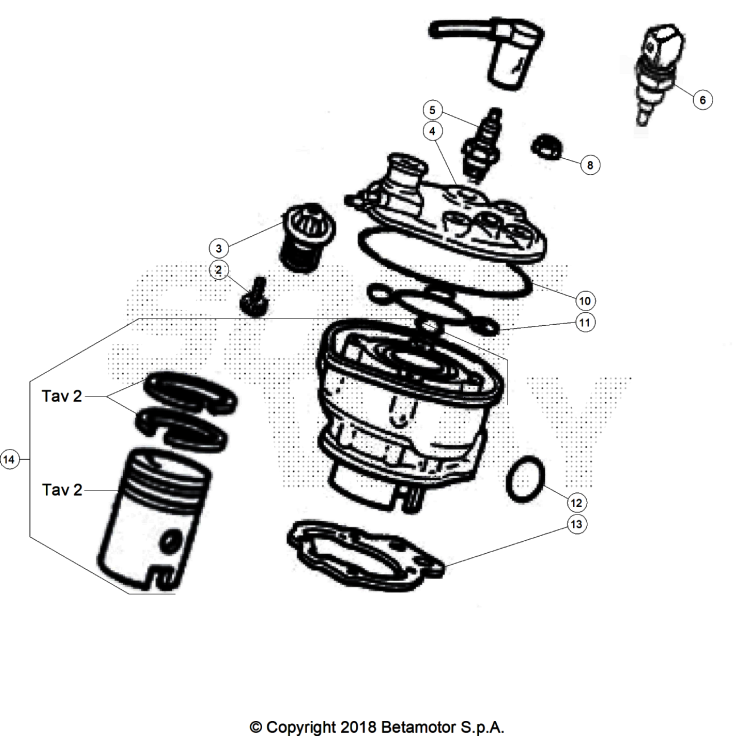 6
5
4
8
3
2
10
11
Tav 2
14
Tav 2
12
13
© Copyright 2018 Betamotor S.p.A.