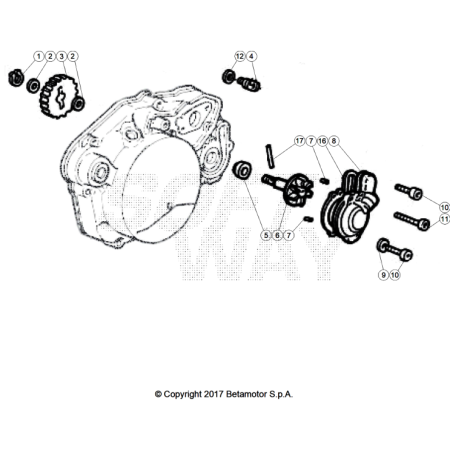 1 2 3 2

12 4

17 7 16 8

10

11

5 6 7

9 10

WAY

© Copyright 2017 Betamotor S.p.A.