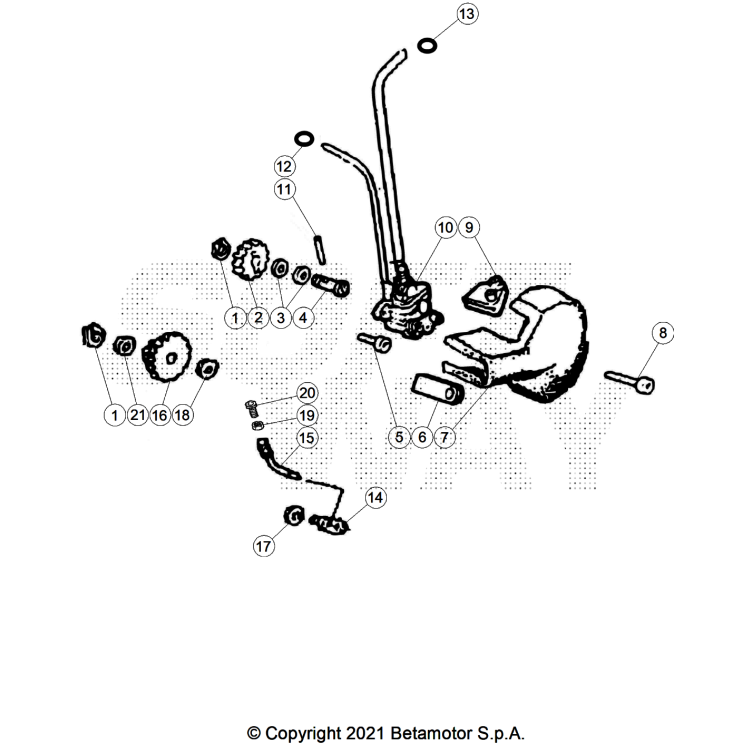 13
12
11
10
9
1
2
3
4
8
1
21
16
18
20
19
15
5
6
7
14
17

© Copyright 2021 Betamotor S.p.A.