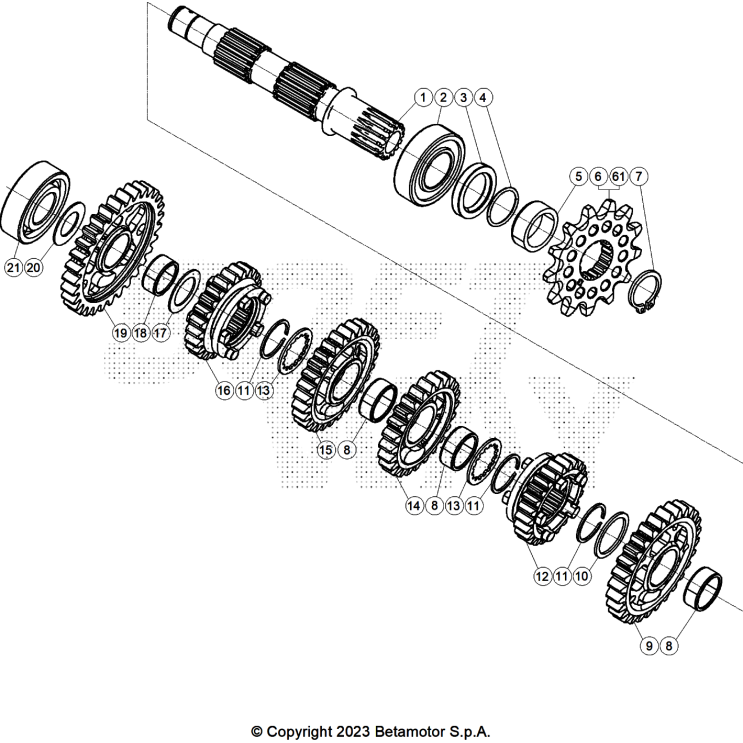 1 2 3 4

5 6 61 7

21 20

19 18 17

16 11 13

15 8

14 8 13 11

12 11 10

9 8

© Copyright 2023 Betamotor S.p.A.