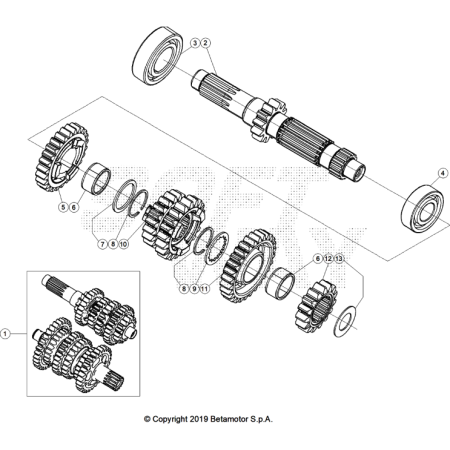 3 2

4

5 6

7 8 10

8 9 11

6 12 13

1

© Copyright 2019 Betamotor S.p.A.