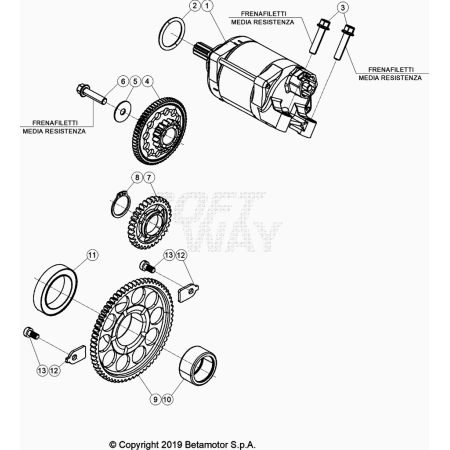 2 1
FRENAFILETTI
MEDIA RESISTENZA
3
FRENAFILETTI
MEDIA RESISTENZA
6 5 4
FRENAFILETTI
MEDIA RESISTENZA
8 7
OFF WAY
11
13 12
13 12
9 10
© Copyright 2019 Betamotor S.p.A.