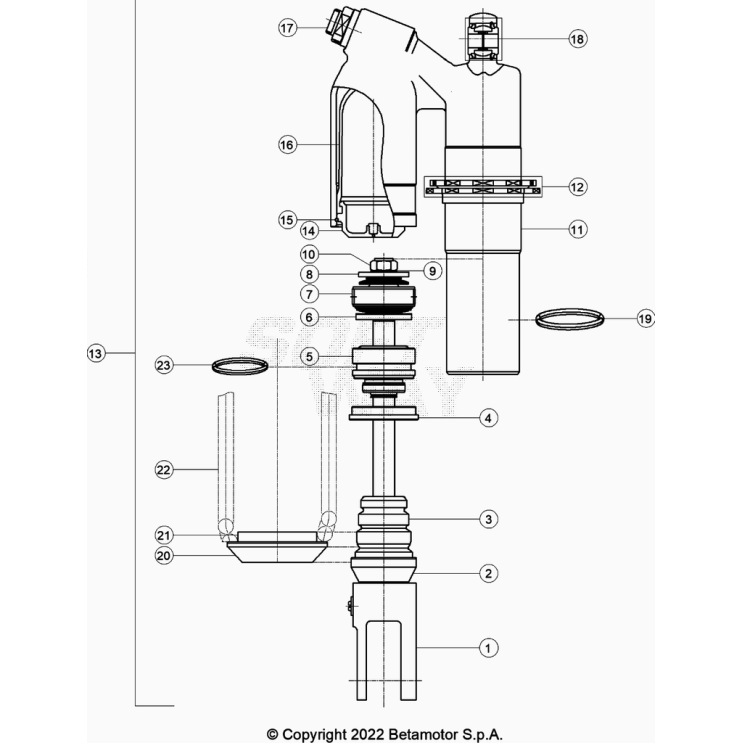 17
18
16
12
15
14
11
10
9
8
7
6
19
13
23
5
4
22
3
21
20
2
1
© Copyright 2022 Betamotor S.p.A.