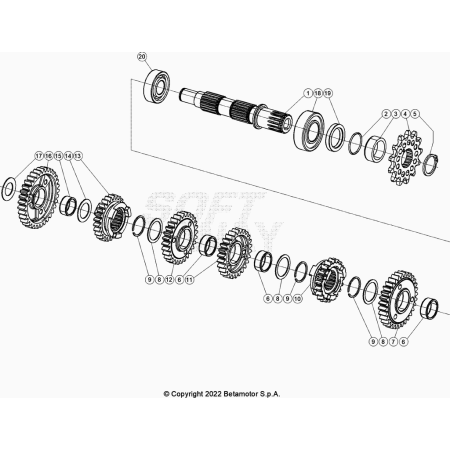 20
1 18 19
2 3 4 5
17 16 15 14 13
9 8 12 6 11
6 8 9 10
9 8 7 6
© Copyright 2022 Betamotor S.p.A.